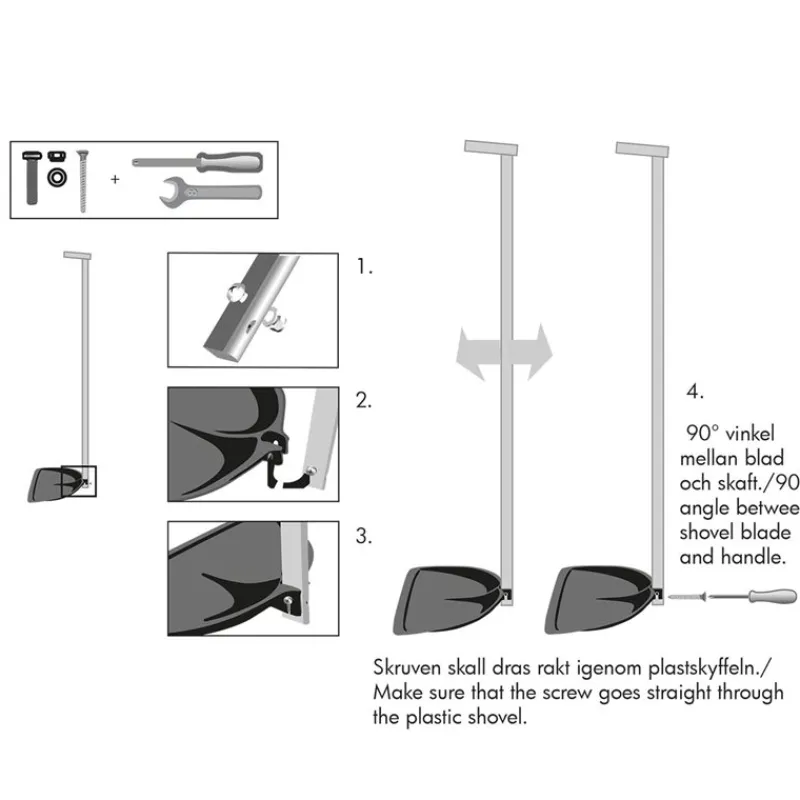 +

1.

2.

3.

4.

90° vinkel mellan blad och skaft./90 angle betwee shovel blade and handle.

Skruven skall dras rakt igenom plastskyffeln./ Make sure that the screw goes straight through the plastic shovel.